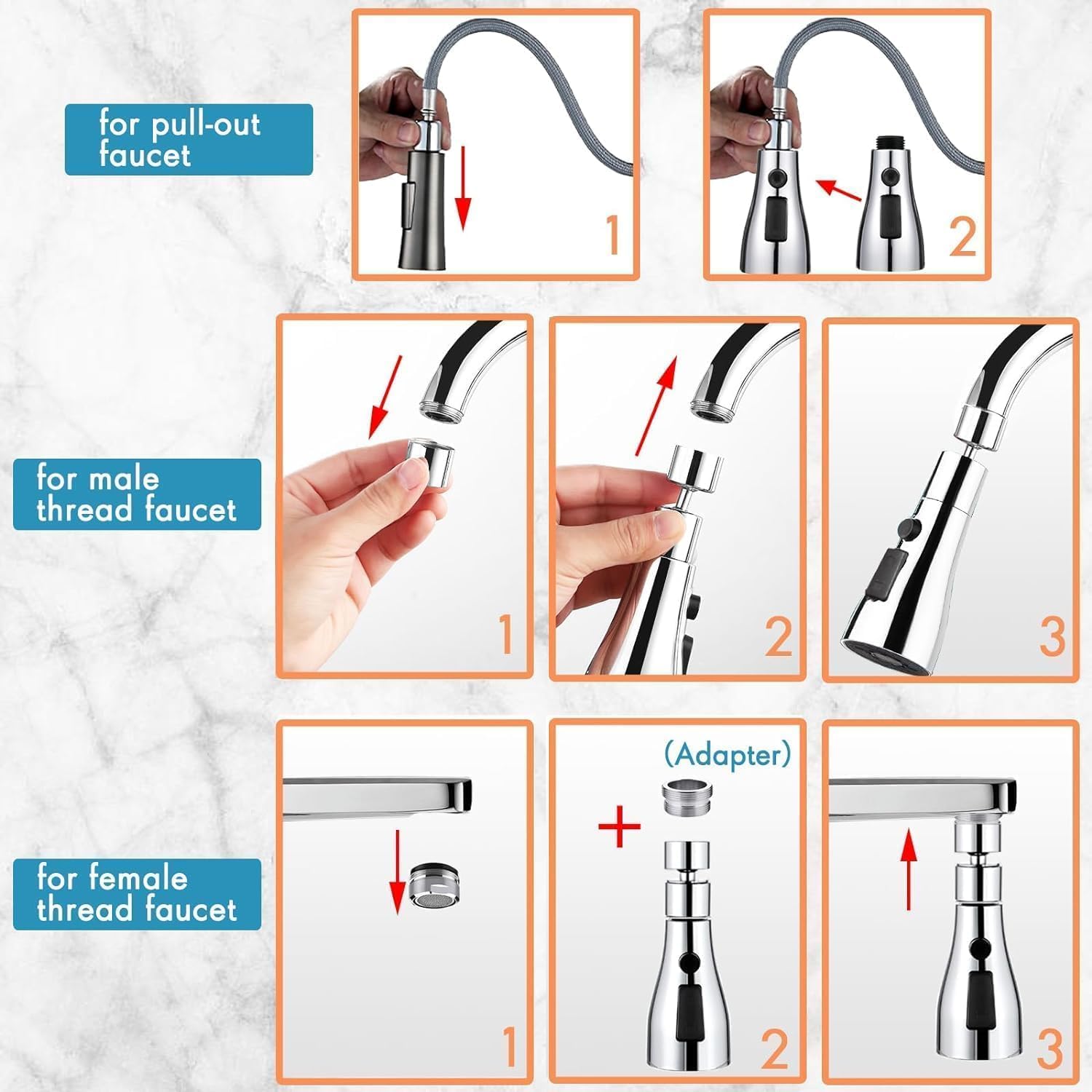 for pull-out faucet

1

2

for male thread faucet

1

2

3

for female thread faucet

1

(Adapter)

+

2

3